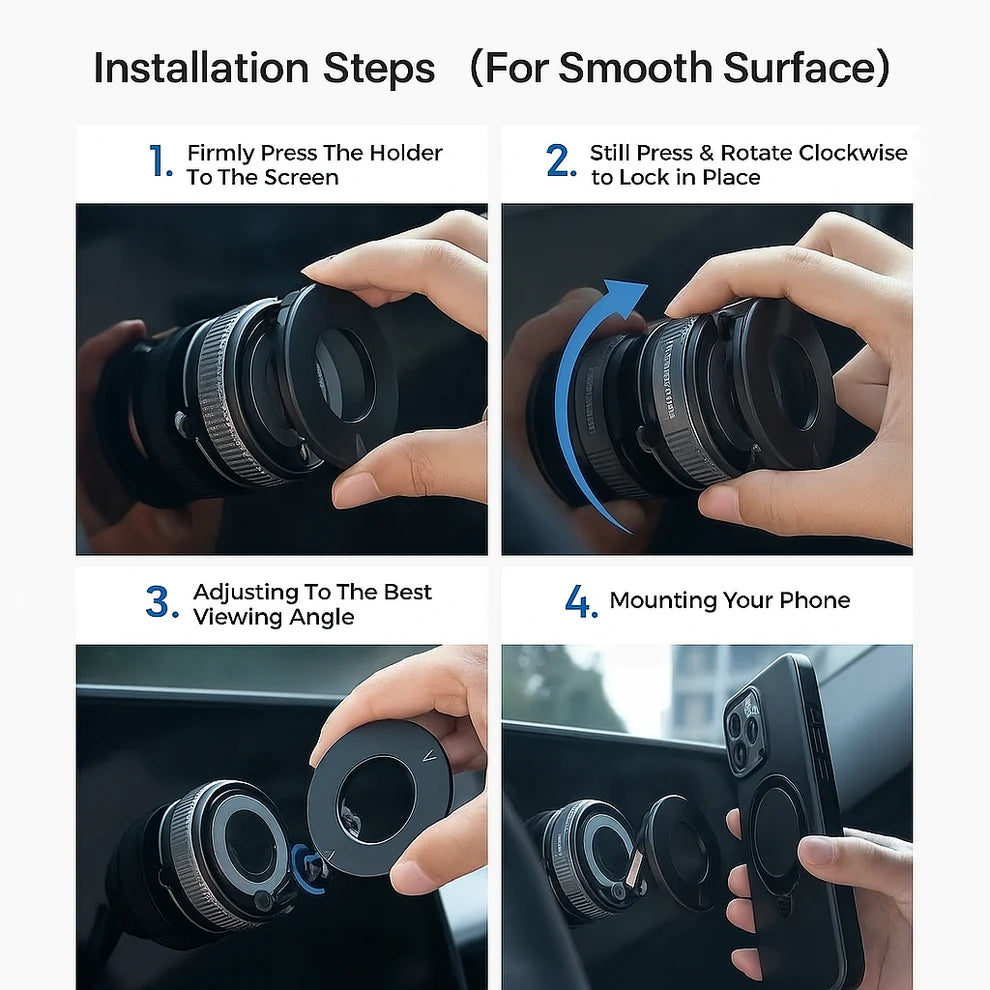 Installation Steps (For Smooth Surface)

1. Firmly Press The Holder To The Screen

2. Still Press & Rotate Clockwise to Lock in Place

3. Adjusting To The Best Viewing Angle

4. Mounting Your Phone